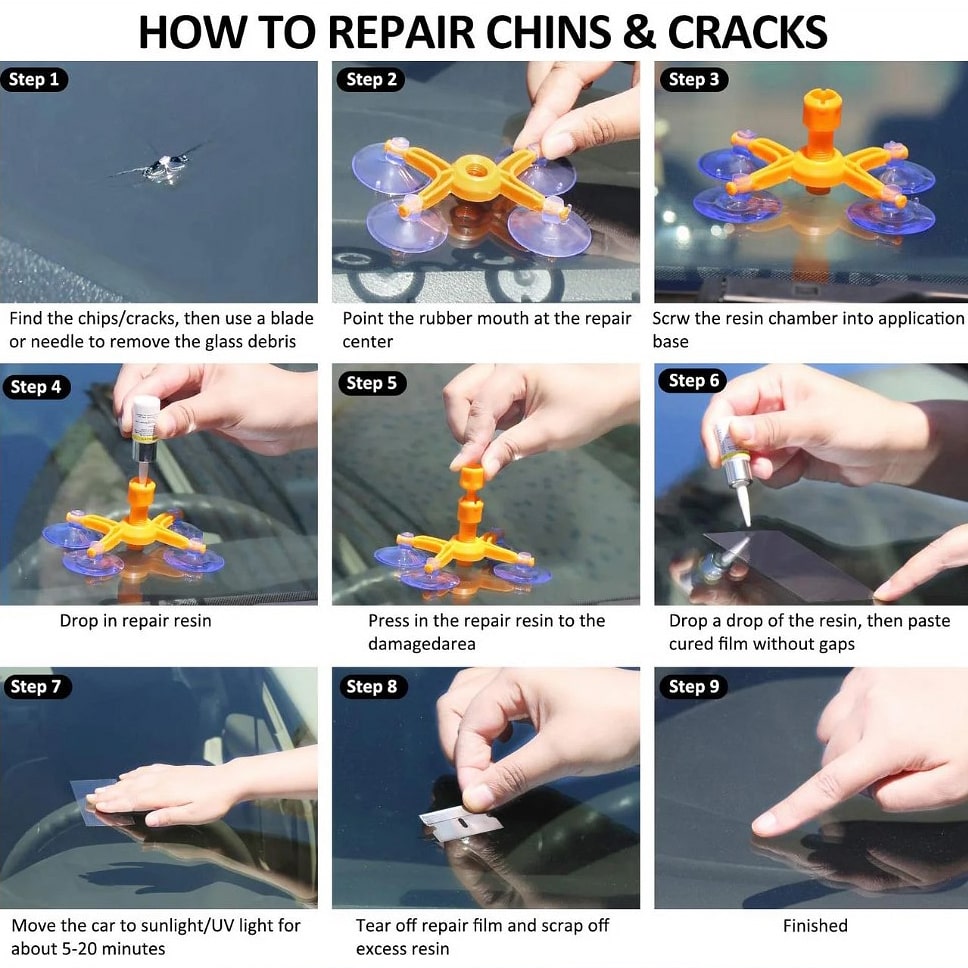 HOW TO REPAIR CHINS & CRACKS

Step 1

Find the chips/cracks, then use a blade or needle to remove the glass debris

Step 2

Point the rubber mouth at the repair center

Step 3

Scrw the resin chamber into application base

Step 4

Drop in repair resin

Step 5

Press in the repair resin to the damagedarea

Step 6

Drop a drop of the resin, then paste cured film without gaps

Step 7

Move the car to sunlight/UV light for about 5-20 minutes

Step 8

Tear off repair film and scrap off excess resin

Step 9

Finished